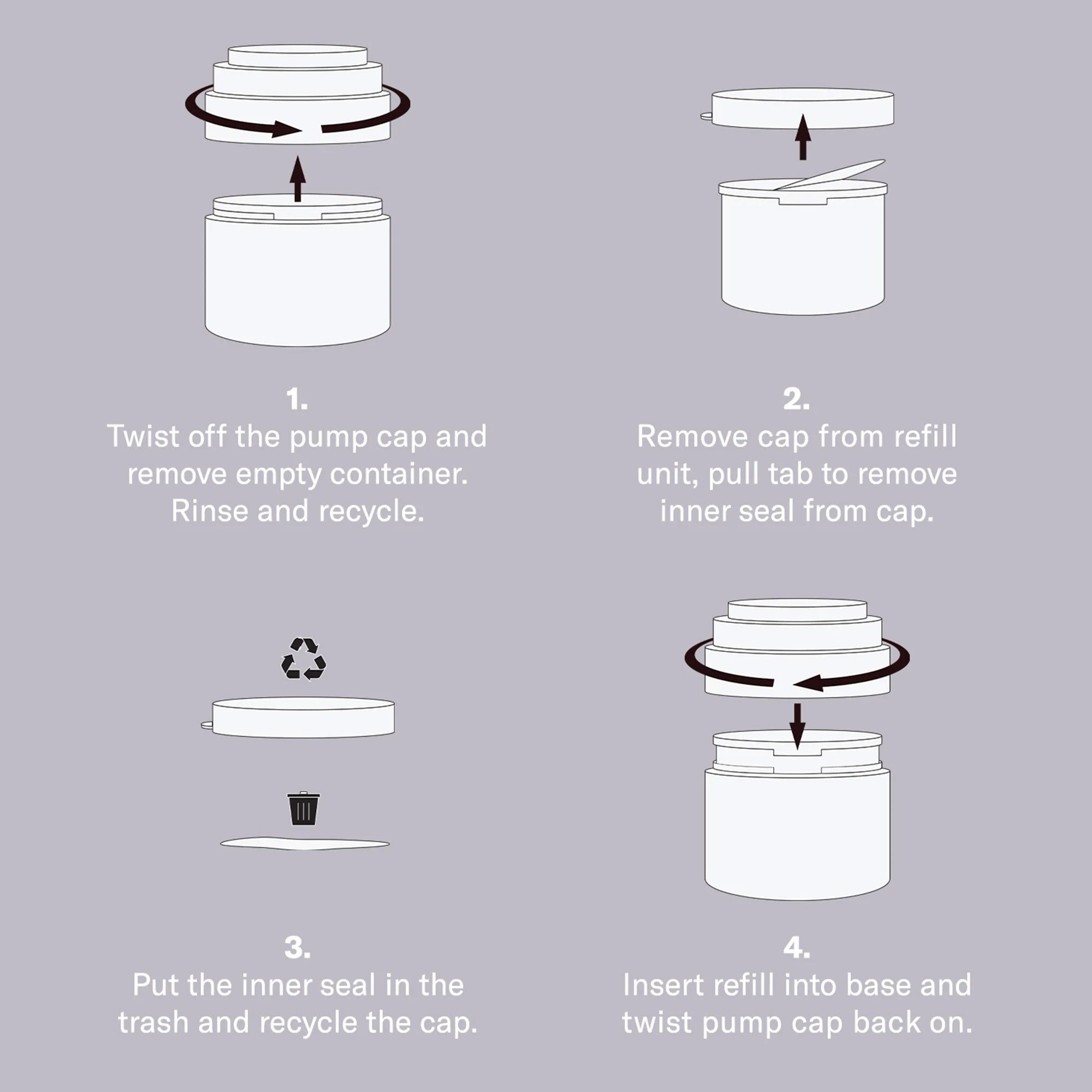 1.
Twist off the pump cap and remove empty container. Rinse and recycle.

2.
Remove cap from refill unit, pull tab to remove inner seal from cap.

3.
Put the inner seal in the trash and recycle the cap.

4.
Insert refill into base and twist pump cap back on.