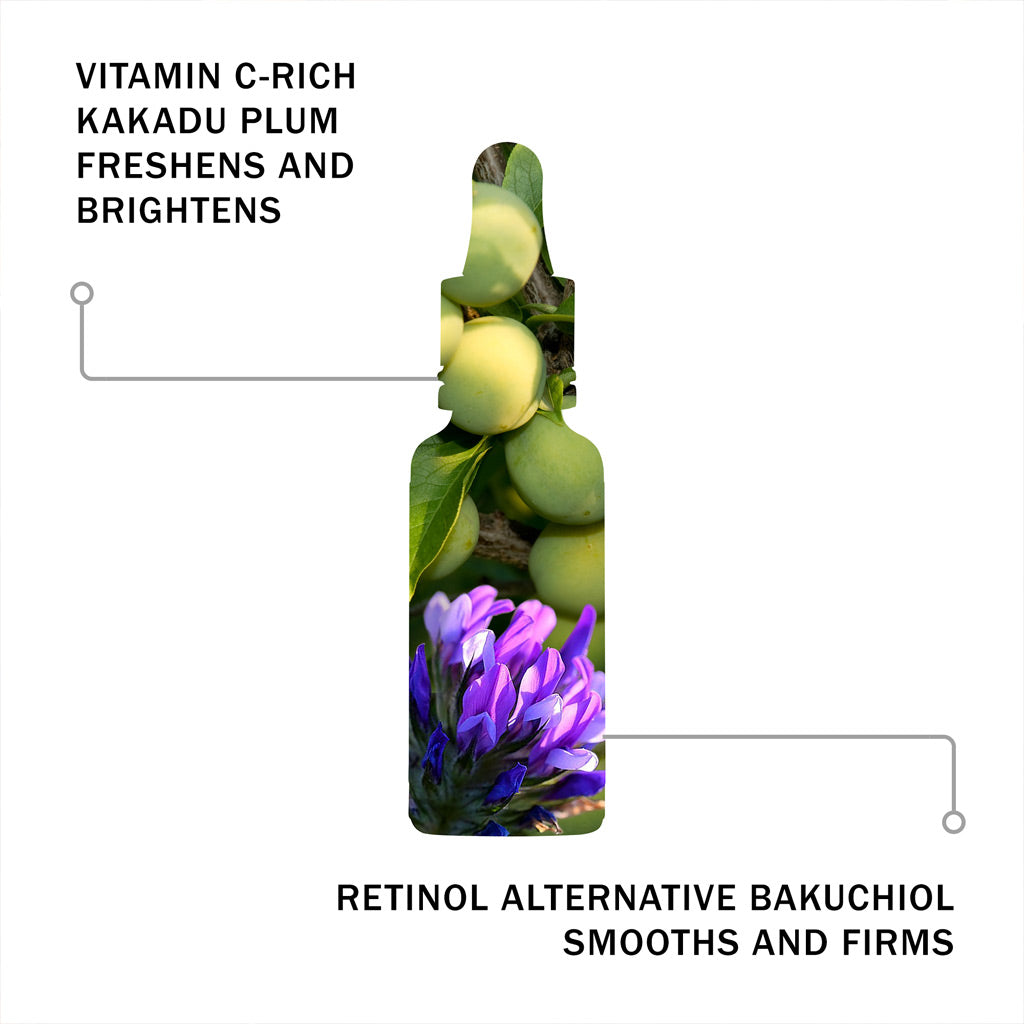 VITAMIN C-RICH KAKADU PLUM FRESHENS AND BRIGHTENS

RETINOL ALTERNATIVE BAKUCHIOL SMOOTHS AND FIRMS