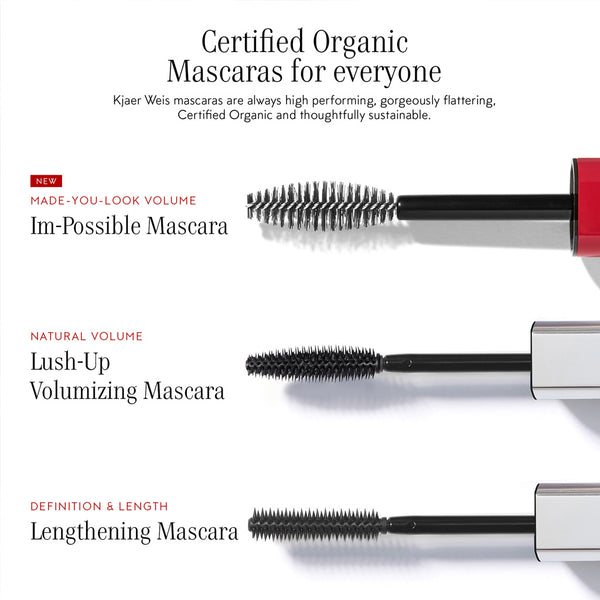 Certified Organic
Mascaras for everyone

Kjaer Weis mascaras are always high performing, gorgeously flattering, Certified Organic and thoughtfully sustainable.

NEW

MADE-YOU-LOOK VOLUME

Im-Possible Mascara

NATURAL VOLUME

Lush-Up
Volumizing Mascara

DEFINITION & LENGTH

Lengthening Mascara