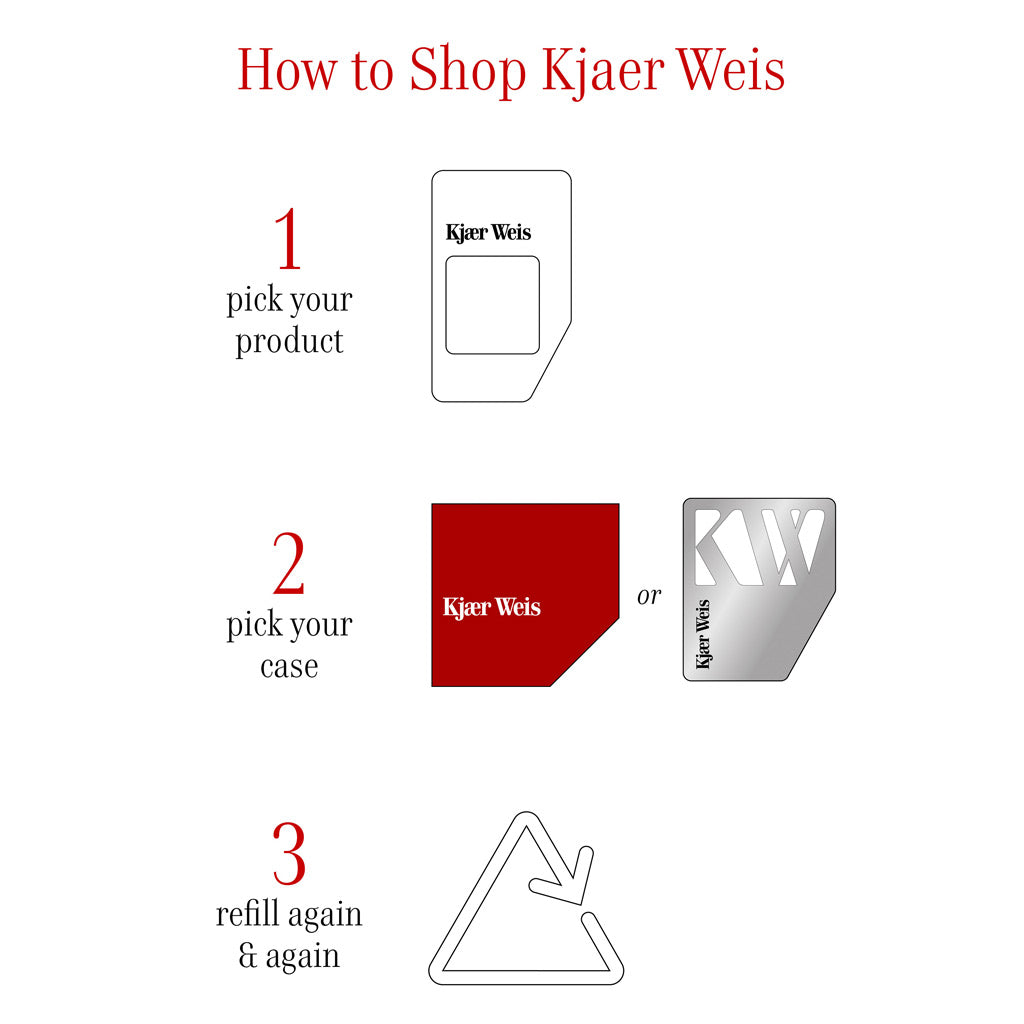 How to Shop Kjaer Weis

1
pick your product

Kjær Weis

2
pick your case

Kjær Weis

or

KW

Kjær Weis

3
refill again & again