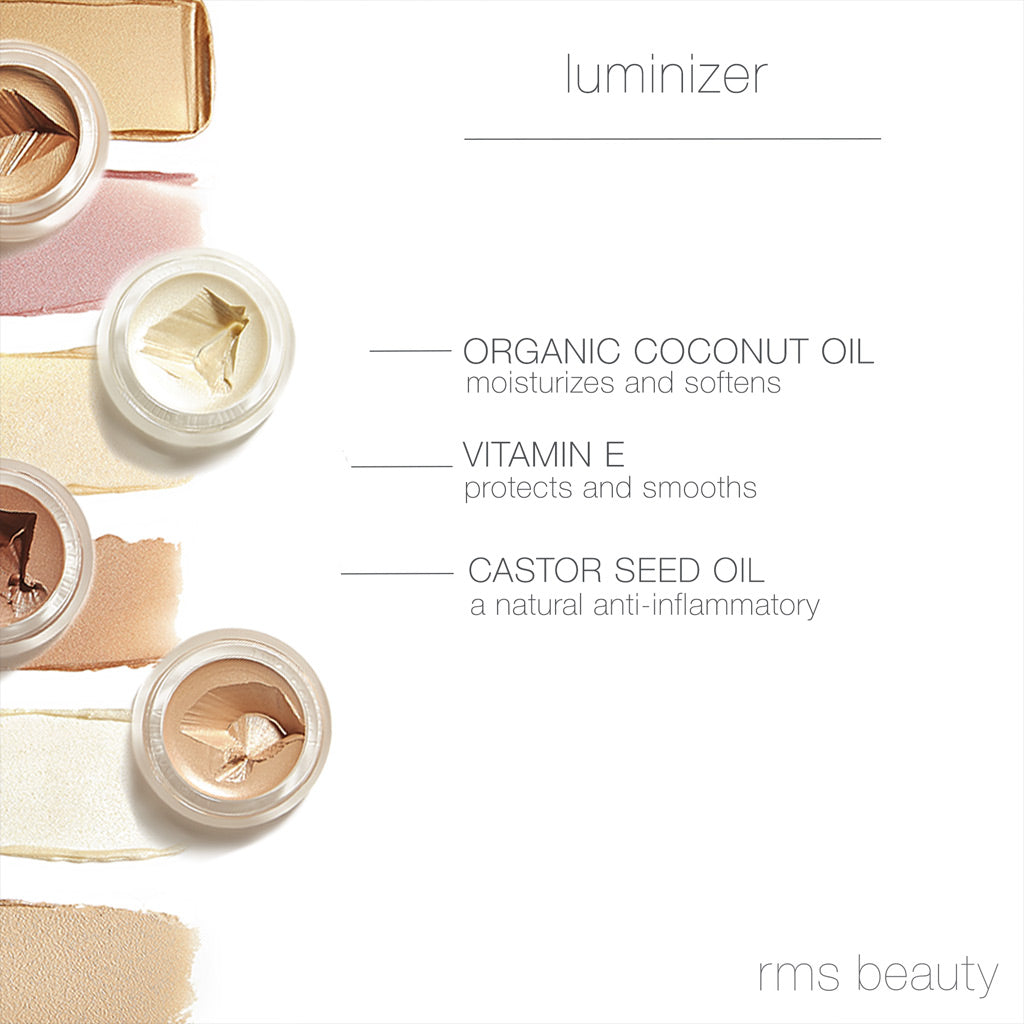 luminizer

ORGANIC COCONUT OIL
moisturizes and softens

VITAMIN E
protects and smooths

CASTOR SEED OIL
a natural anti-inflammatory

rms beauty