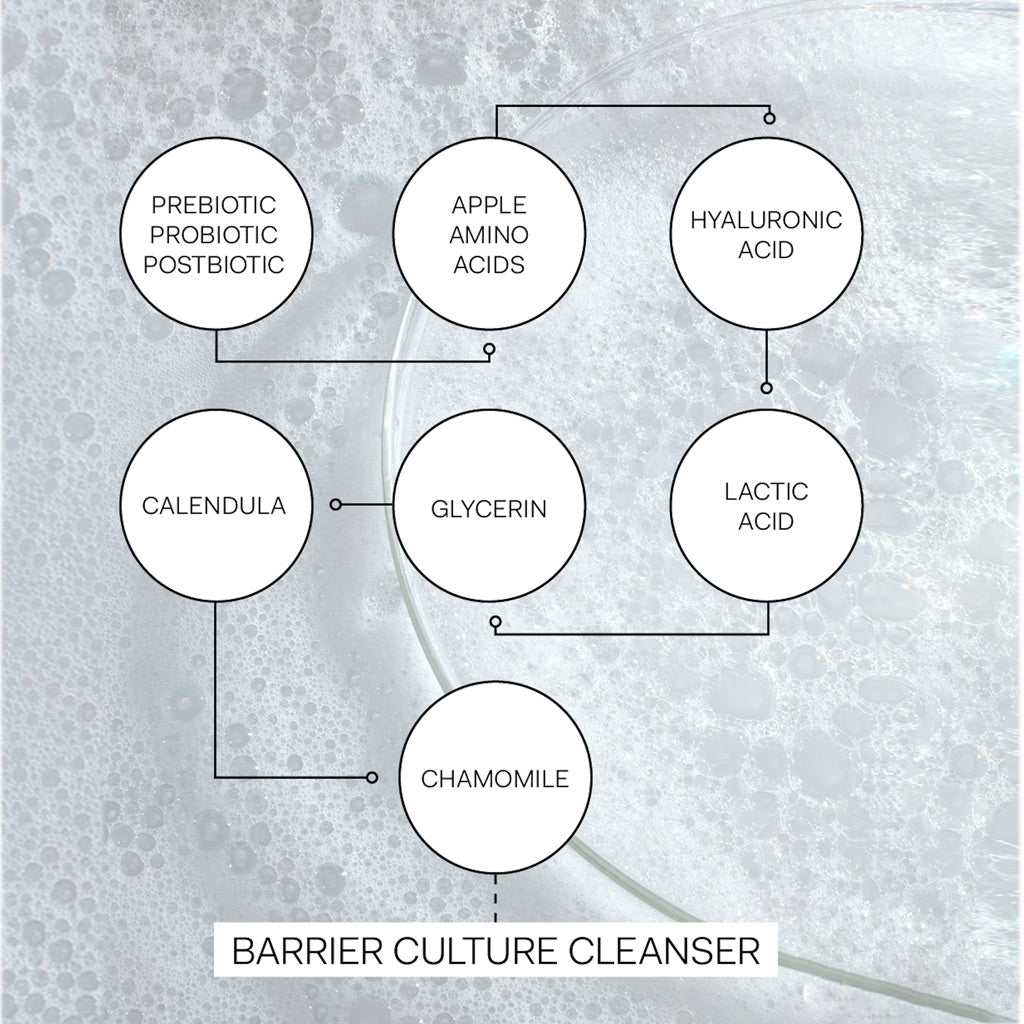 PREBIOTIC
PROBIOTIC
POSTBIOTIC

APPLE
AMINO
ACIDS

HYALURONIC
ACID

CALENDULA

GLYCERIN

LACTIC
ACID

CHAMOMILE

BARRIER CULTURE CLEANSER