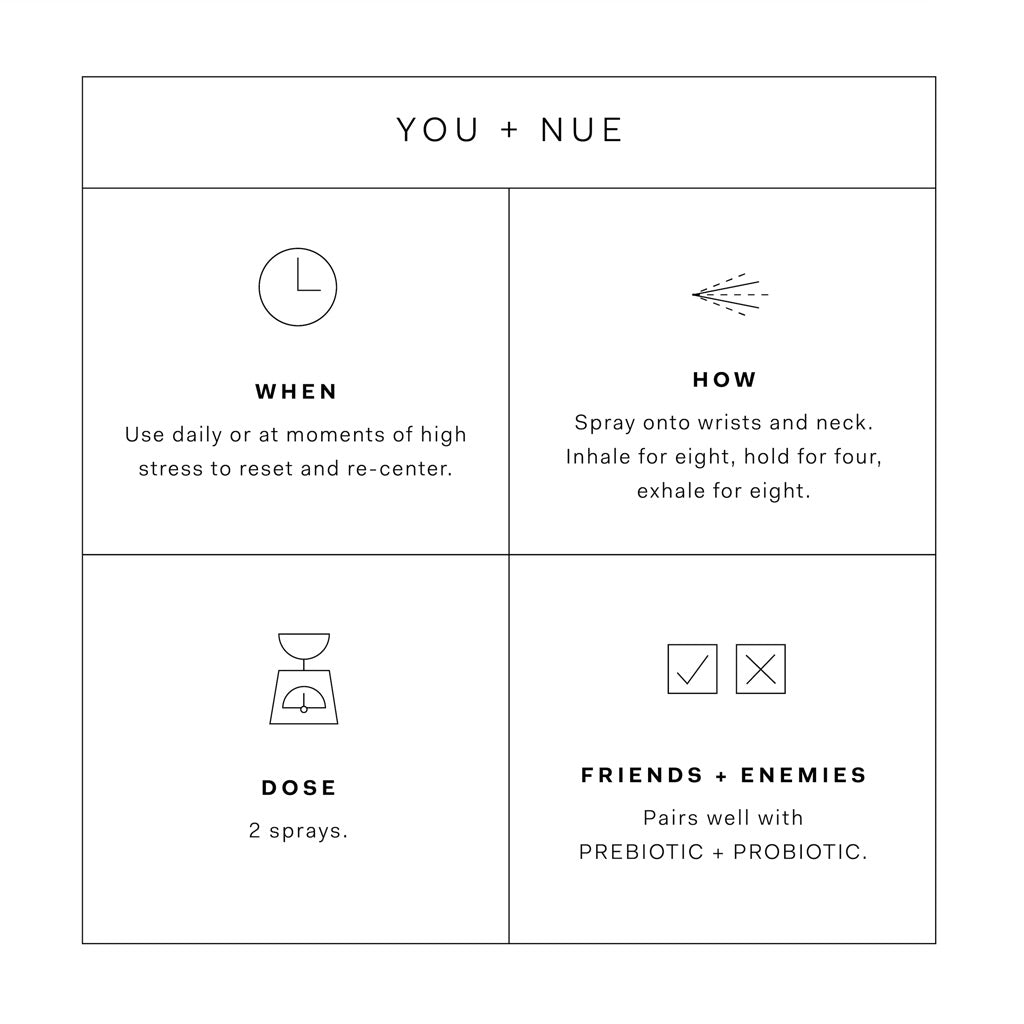 YOU + NUE

WHEN
Use daily or at moments of high stress to reset and re-center.

HOW
Spray onto wrists and neck. Inhale for eight, hold for four, exhale for eight.

DOSE
2 sprays.

FRIENDS + ENEMIES
Pairs well with PREBIOTIC + PROBIOTIC.