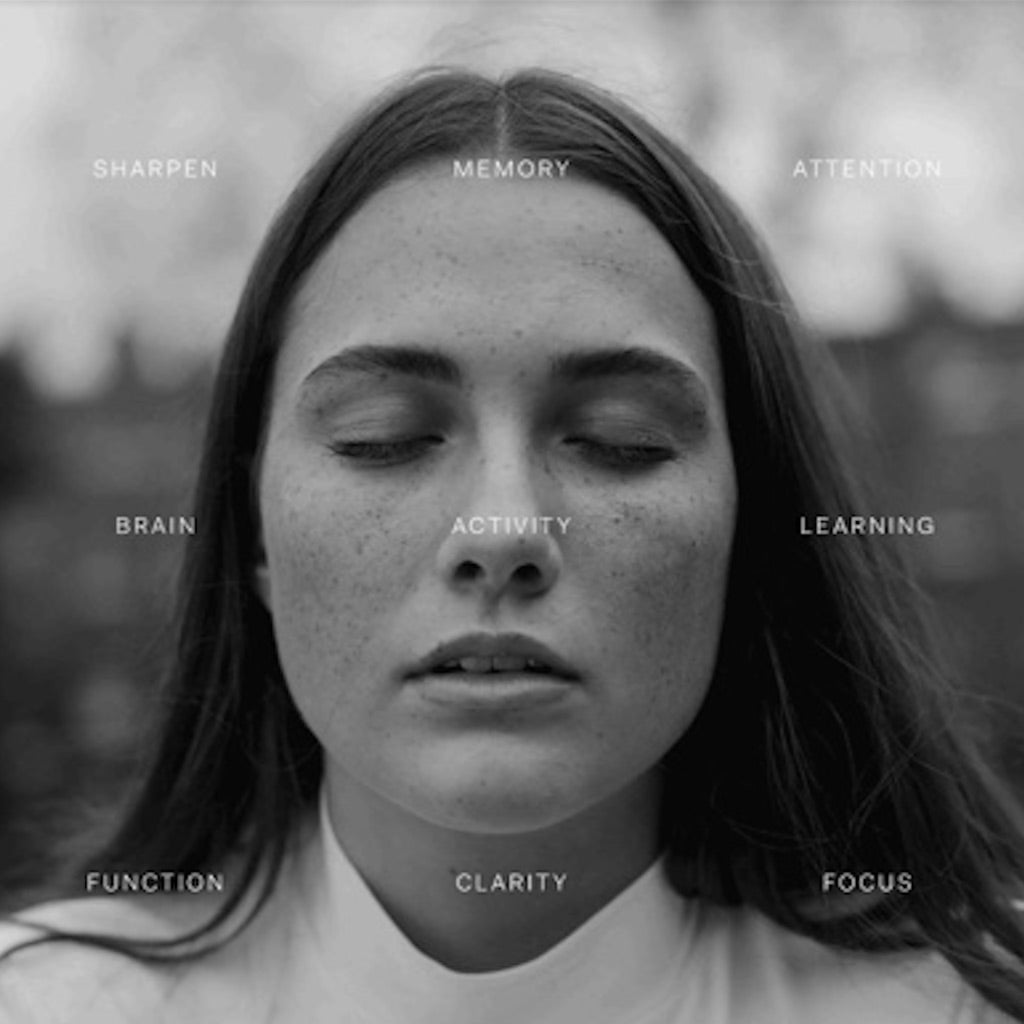 SHARPEN MEMORY ATTENTION

BRAIN ACTIVITY LEARNING

FUNCTION CLARITY FOCUS